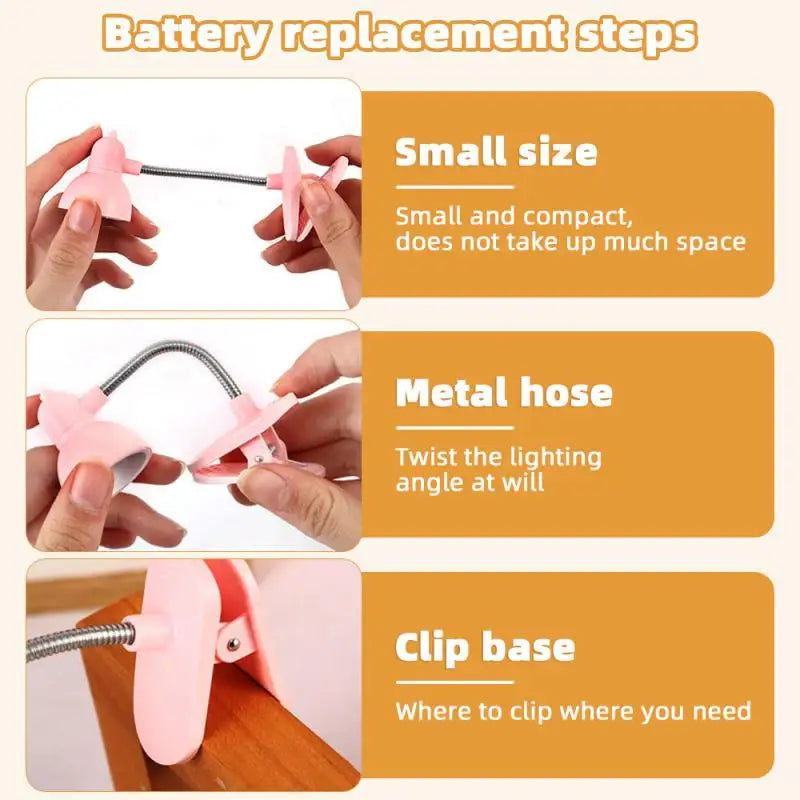 Battery replacement steps

Small size

Small and compact, does not take up much space

Metal hose

Twist the lighting angle at will

Clip base

Where to clip where you need